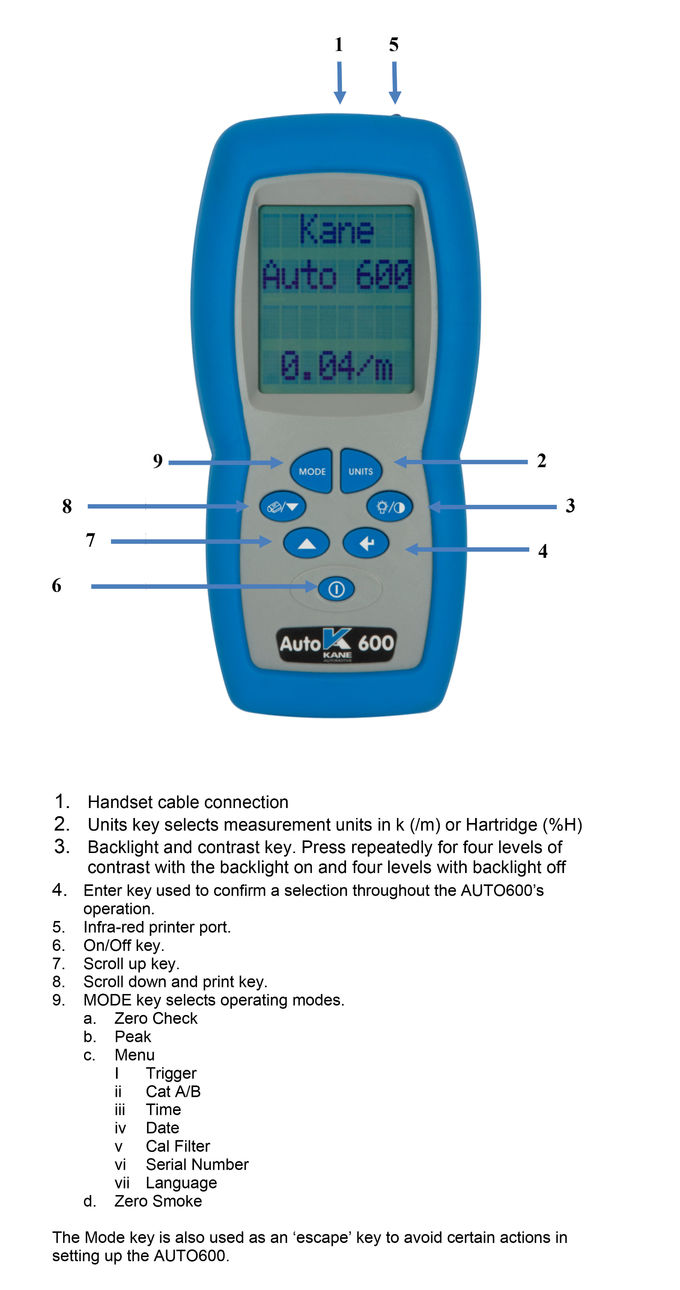 1 5

Kane
Auto 600

0.04/m

9 MODE UNITS 2

8 3

7 4

6

Auto K 600
KANE
AUTOMOTIVE

1. Handset cable connection
2. Units key selects measurement units in k (/m) or Hartridge (%H)
3. Backlight and contrast key. Press repeatedly for four levels of contrast with the backlight on and four levels with backlight off
4. Enter key used to confirm a selection throughout the AUTO600's operation.
5. Infra-red printer port.
6. On/Off key.
7. Scroll up key.
8. Scroll down and print key.
9. MODE key selects operating modes.
a. Zero Check
b. Peak
c. Menu
I Trigger
ii Cat A/B
iii Time
iv Date
v Cal Filter
vi Serial Number
vii Language
d. Zero Smoke

The Mode key is also used as an 'escape' key to avoid certain actions in setting up the AUTO600.